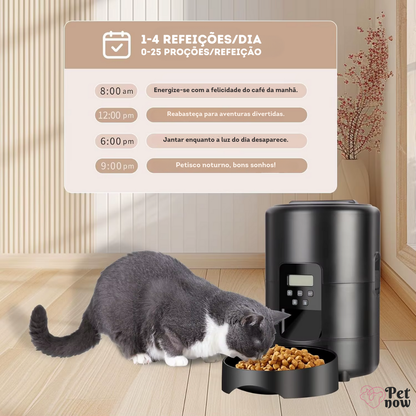 1-4 REFEIÇÕES/DIA
0-25 PROÇÕES/REFEIÇÃO

8:00 am Energize-se com a felicidade do café da manhã.

12:00 pm Reabasteça para aventuras divertidas.

6:00 pm Jantar enquanto a luz do dia desaparece.

9:00 pm Petisco noturno, bons sonhos!

Pet now